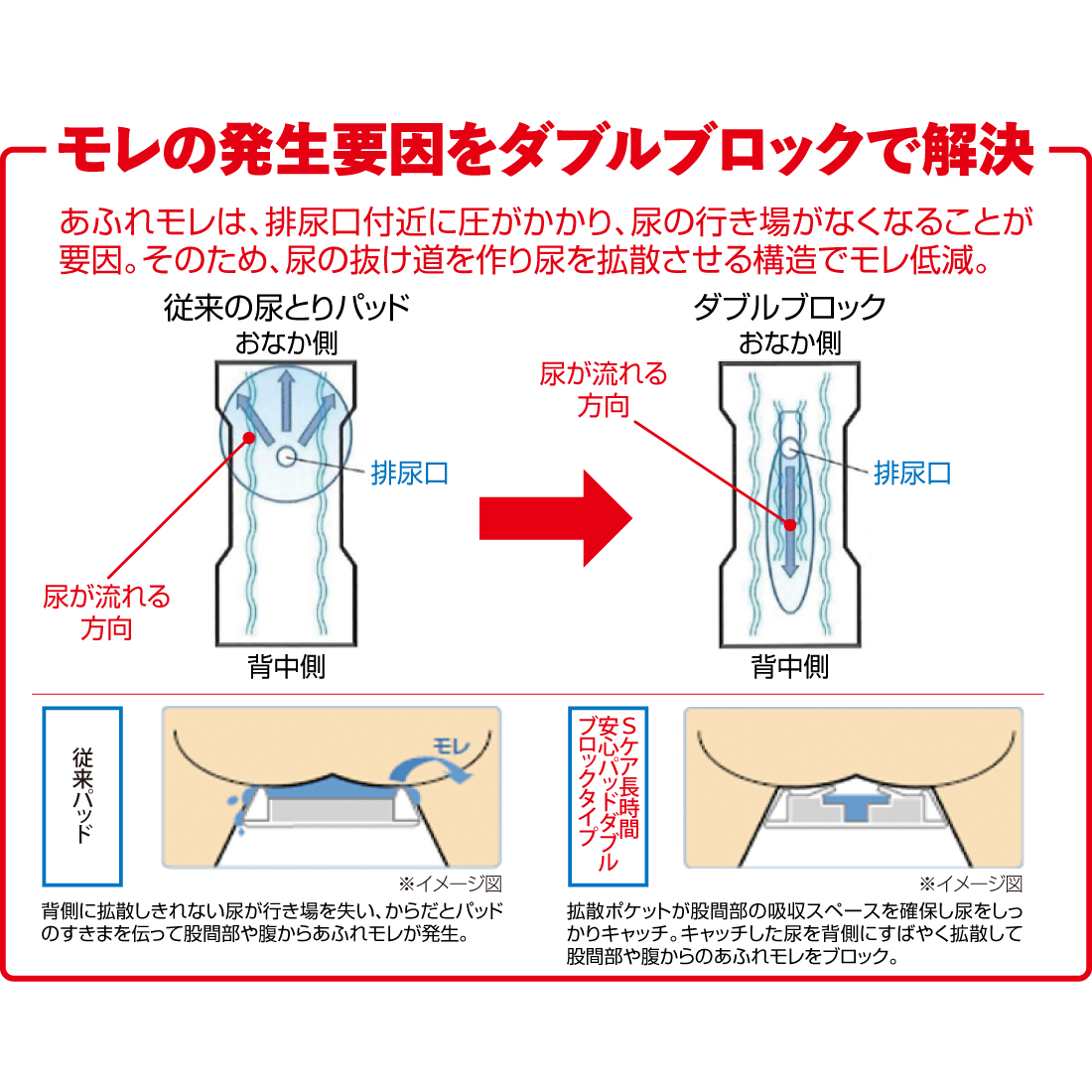 モレの発生要因をダブルブロックで解決

あふれモレは、排尿口付近に圧がかかり、尿の行き場がなくなることが要因。そのため、尿の抜け道を作り尿を拡散させる構造でモレ低減。

従来の尿とりパッド
おなか側
排尿口
尿が流れる方向
背中側

ダブルブロック
おなか側
尿が流れる方向
排尿口
背中側

従来パッド
モレ
※イメージ図
背側に拡散しきれない尿が行き場を失い、からだとパッドのすきまを伝って股間部や腹からあふれモレが発生。

Sケア長時間安心パッドダブルブロックタイプ
※イメージ図
拡散ポケットが股間部の吸収スペースを確保し尿をしっかりキャッチ。キャッチした尿を背側にすばやく拡散して股間部や腹からのあふれモレをブロック。