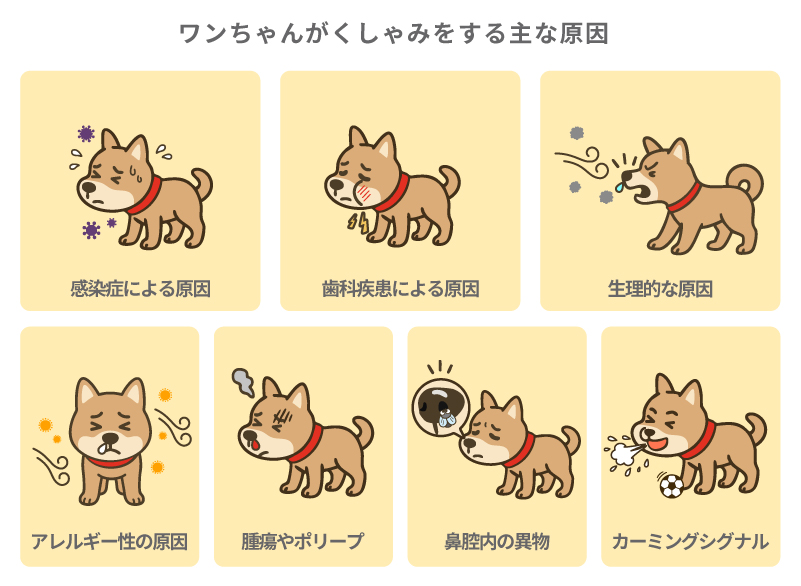 ワンちゃんがくしゃみをする主な原因

感染症による原因

歯科疾患による原因

生理的な原因

アレルギー性の原因

腫瘍やポリープ

鼻腔内の異物

カーミングシグナル