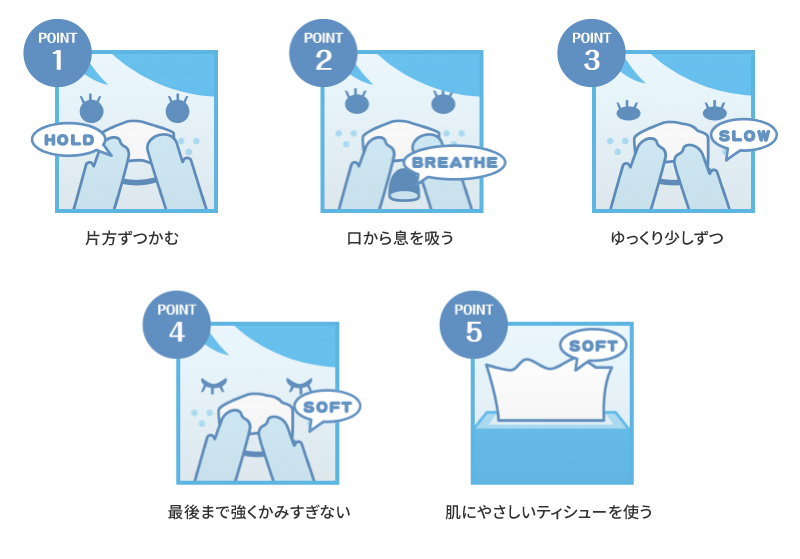 POINT 1

HOLD

片方ずつかむ

POINT 2

BREATHE

口から息を吸う

POINT 3

SLOW

ゆっくり少しずつ

POINT 4

SOFT

最後まで強くかみすぎない

POINT 5

SOFT

肌にやさしいティシューを使う